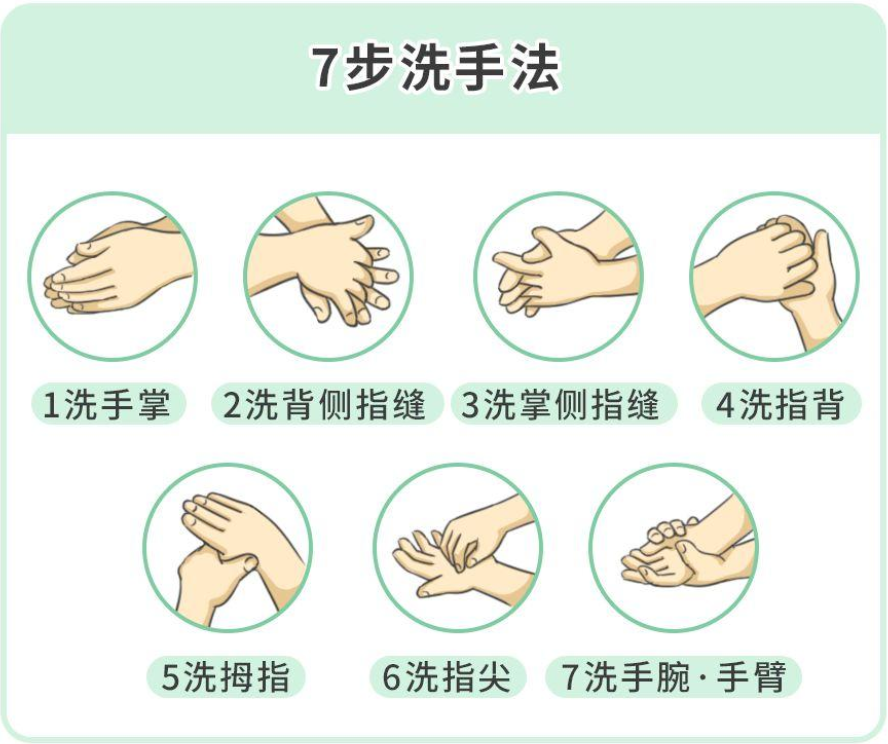 7步洗手法

1洗手掌
2洗背侧指缝
3洗掌侧指缝
4洗指背
5洗拇指
6洗指尖
7洗手腕·手臂